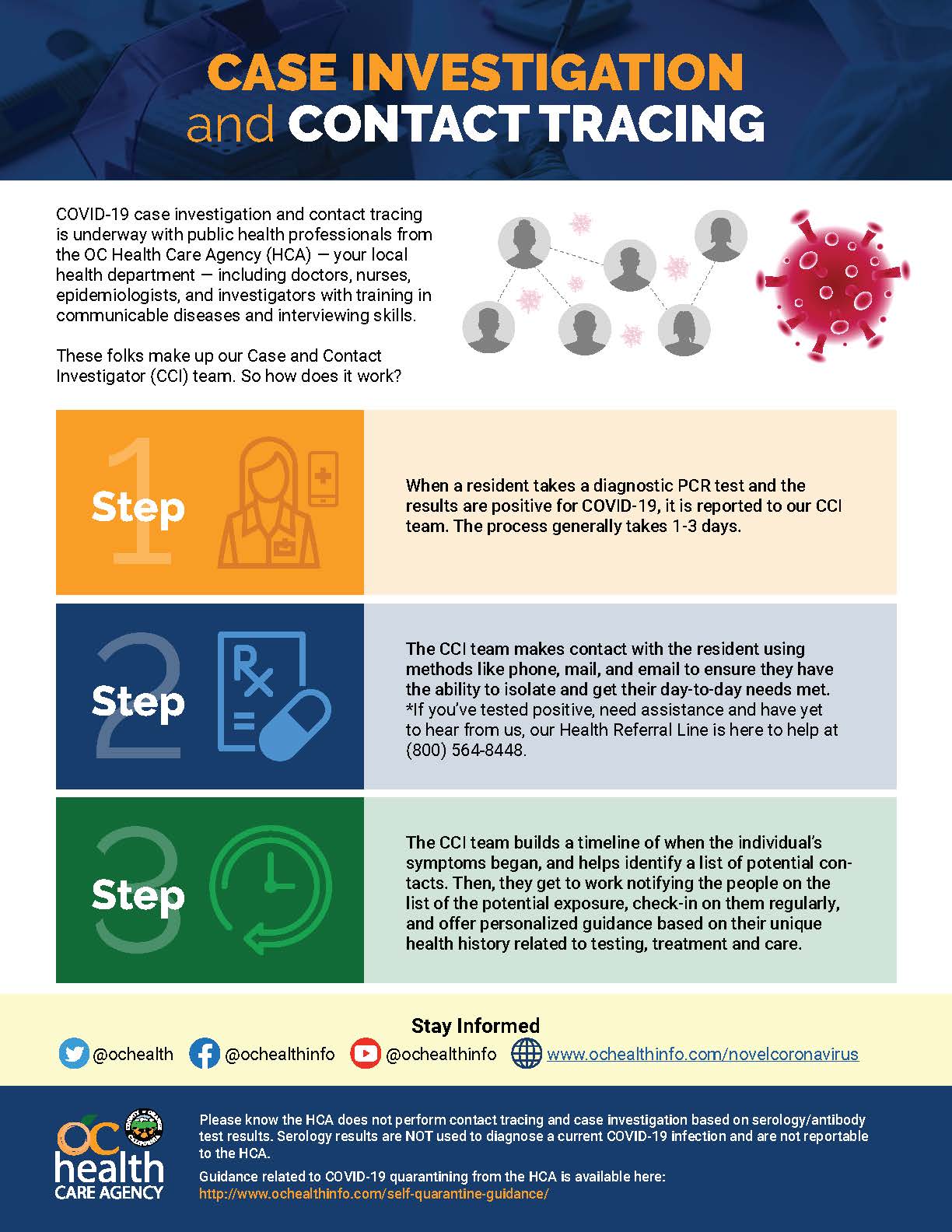 CASE INVESTIGATION and CONTACT TRACING

COVID-19 case investigation and contact tracing is underway with public health professionals from the OC Health Care Agency (HCA) — your local health department — including doctors, nurses, epidemiologists, and investigators with training in communicable diseases and interviewing skills.

These folks make up our Case and Contact Investigator (CCI) team. So how does it work?

Step 1

When a resident takes a diagnostic PCR test and the results are positive for COVID-19, it is reported to our CCI team. The process generally takes 1-3 days.

Step 2

The CCI team makes contact with the resident using methods like phone, mail, and email to ensure they have the ability to isolate and get their day-to-day needs met. *If you've tested positive, need assistance and have yet to hear from us, our Health Referral Line is here to help at (800) 564-8448.

Step 3

The CCI team builds a timeline of when the individual's symptoms began, and helps identify a list of potential contacts. Then, they get to work notifying the people on the list of the potential exposure, check-in on them regularly, and offer personalized guidance based on their unique health history related to testing, treatment and care.

Stay Informed

@ochealth @ochealthinfo @ochealthinfo www.ochealthinfo.com/novelcoronavirus

OC health CARE AGENCY

Please know the HCA does not perform contact tracing and case investigation based on serology/antibody test results. Serology results are NOT used to diagnose a current COVID-19 infection and are not reportable to the HCA.

Guidance related to COVID-19 quarantining from the HCA is available here: http://www.ochealthinfo.com/self-quarantine-guidance/